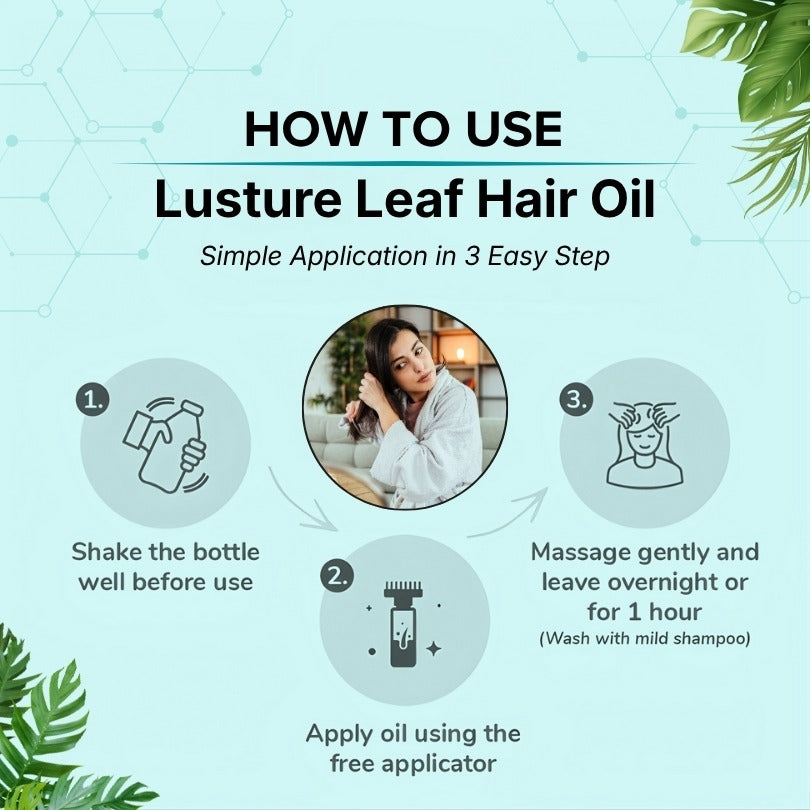 HOW TO USE
Lusture Leaf Hair Oil
Simple Application in 3 Easy Step

1.
Shake the bottle well before use

2.
Apply oil using the free applicator

3.
Massage gently and leave overnight or for 1 hour
(Wash with mild shampoo)