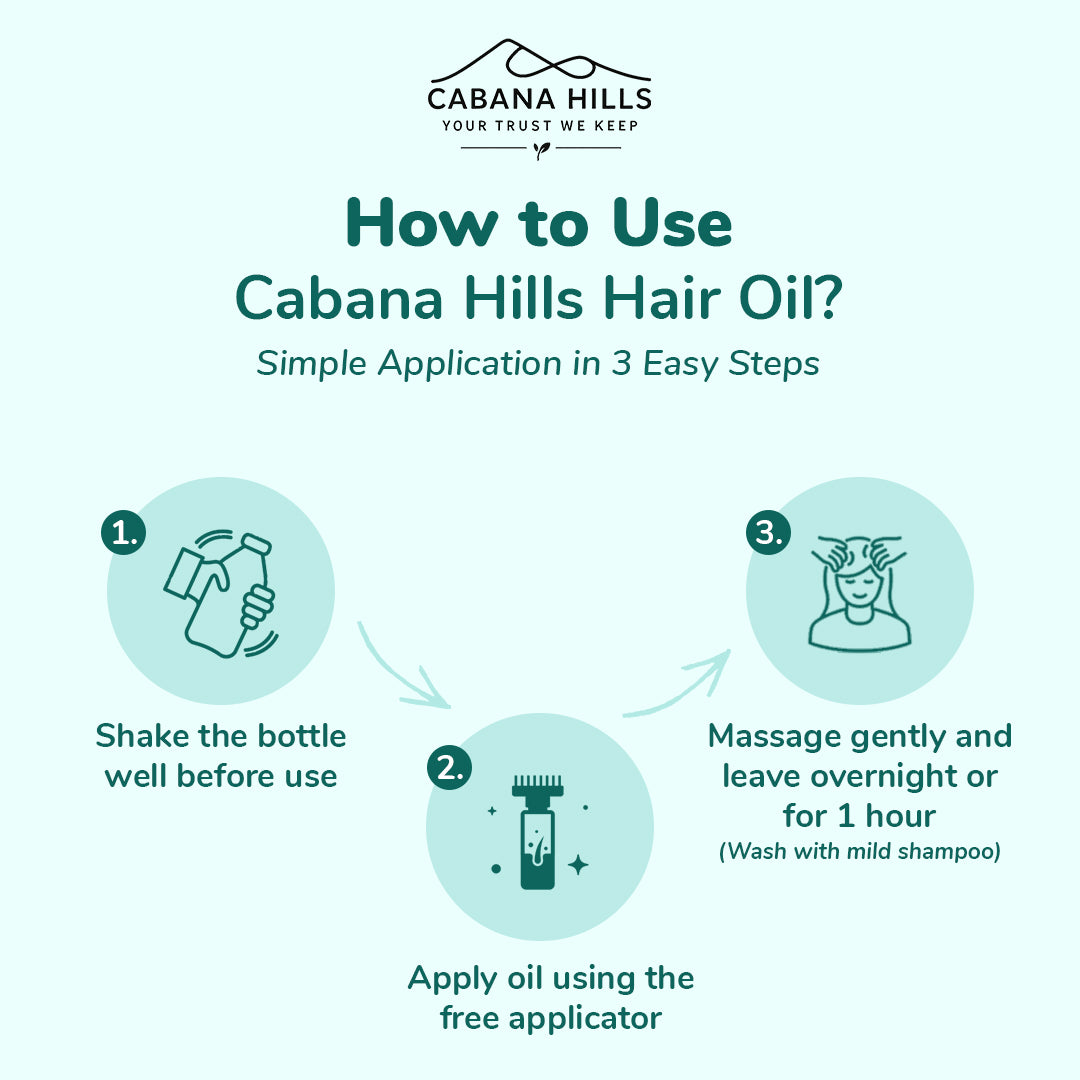 CABANA HILLS
YOUR TRUST WE KEEP

How to Use
Cabana Hills Hair Oil?
Simple Application in 3 Easy Steps

1.
Shake the bottle well before use

2.
Apply oil using the free applicator

3.
Massage gently and leave overnight or for 1 hour
(Wash with mild shampoo)